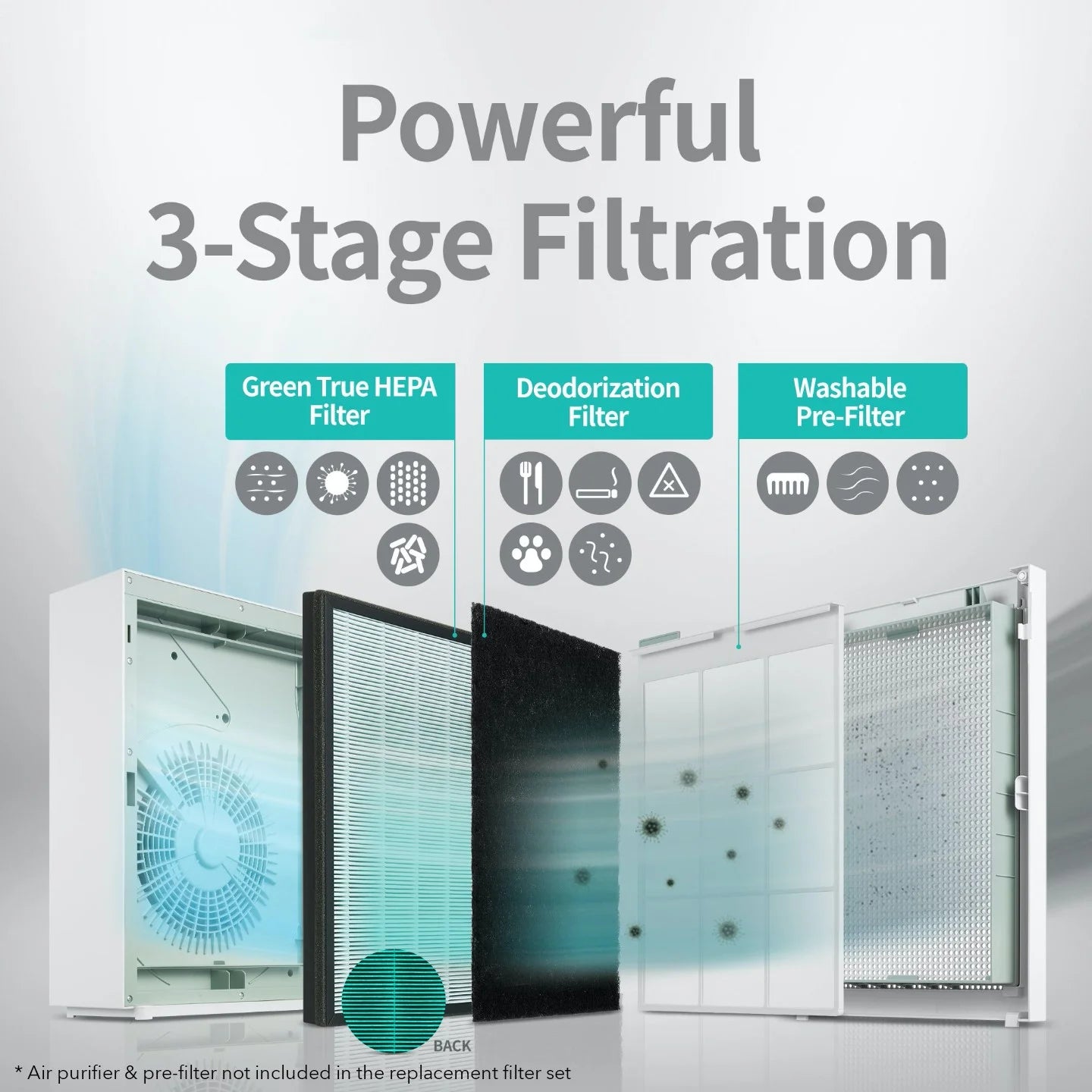 Powerful
3-Stage Filtration

Green True HEPA Filter

Deodorization Filter

Washable Pre-Filter

BACK

* Air purifier & pre-filter not included in the replacement filter set